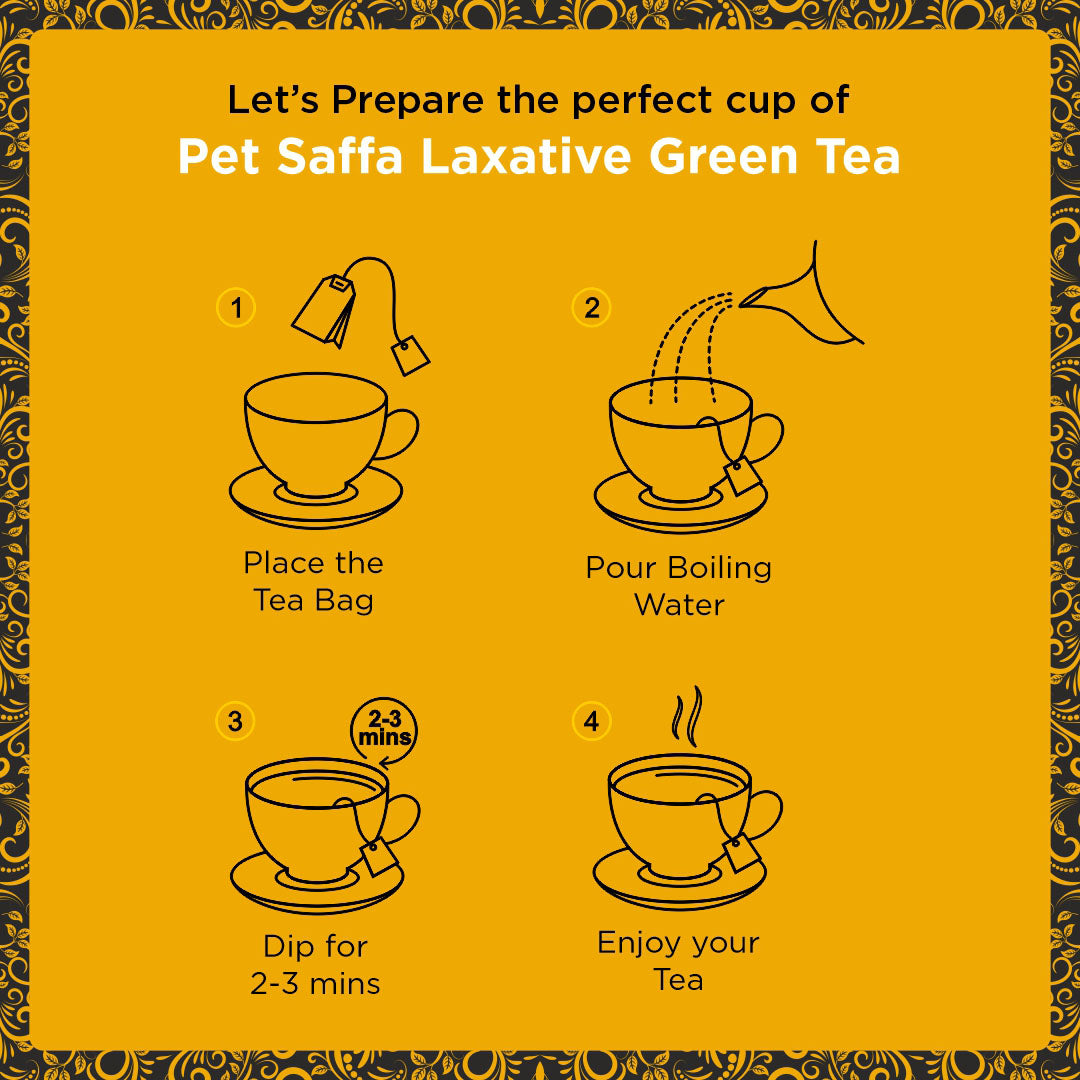 Let's Prepare the perfect cup of
Pet Saffa Laxative Green Tea

1
Place the Tea Bag

2
Pour Boiling Water

3
2-3 mins
Dip for 2-3 mins

4
Enjoy your Tea